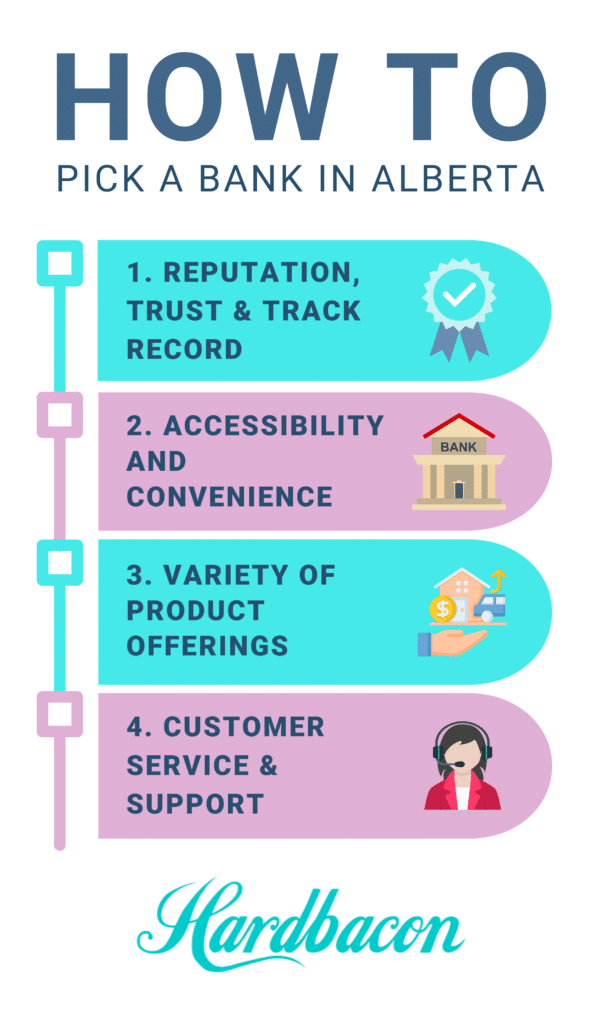 HOW TO
PICK A BANK IN ALBERTA

1. REPUTATION, TRUST & TRACK RECORD

2. ACCESSIBILITY AND CONVENIENCE

BANK

3. VARIETY OF PRODUCT OFFERINGS

$

4. CUSTOMER SERVICE & SUPPORT

Hardbacon