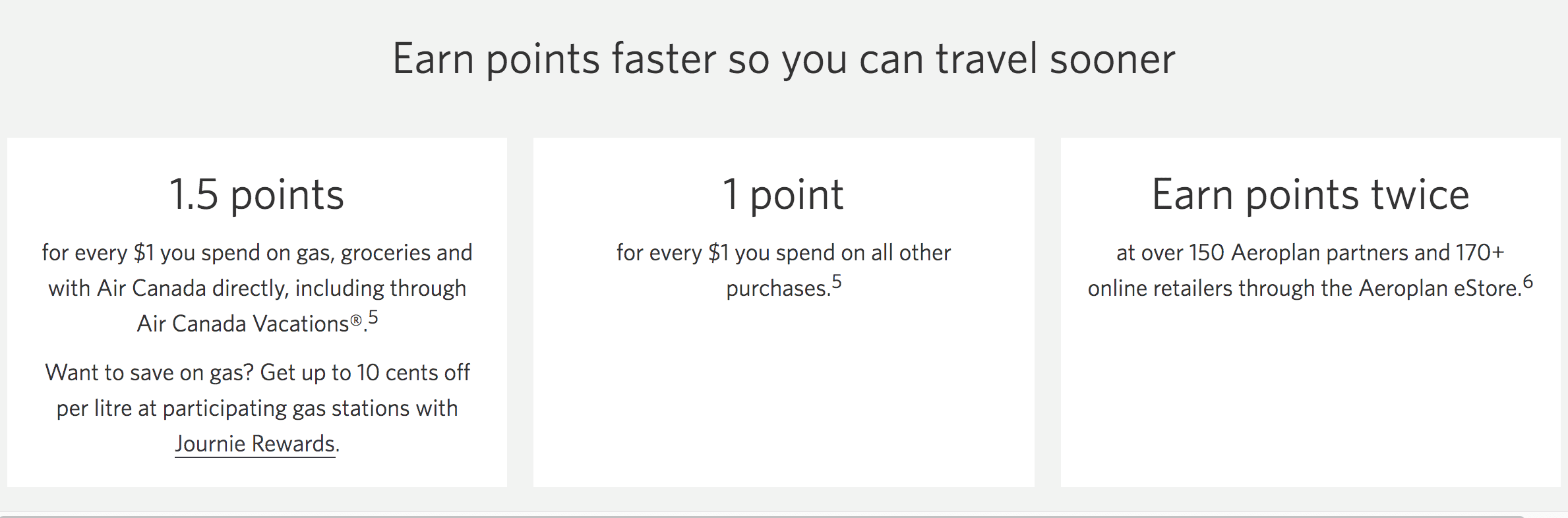 Earn points faster so you can travel sooner

1.5 points

for every \$1 you spend on gas, groceries and with Air Canada directly, including through Air Canada Vacations®.$^5$

Want to save on gas? Get up to 10 cents off per litre at participating gas stations with Journie Rewards.

1 point

for every \$1 you spend on all other purchases.$^5$

Earn points twice

at over 150 Aeroplan partners and 170+ online retailers through the Aeroplan eStore.$^6$