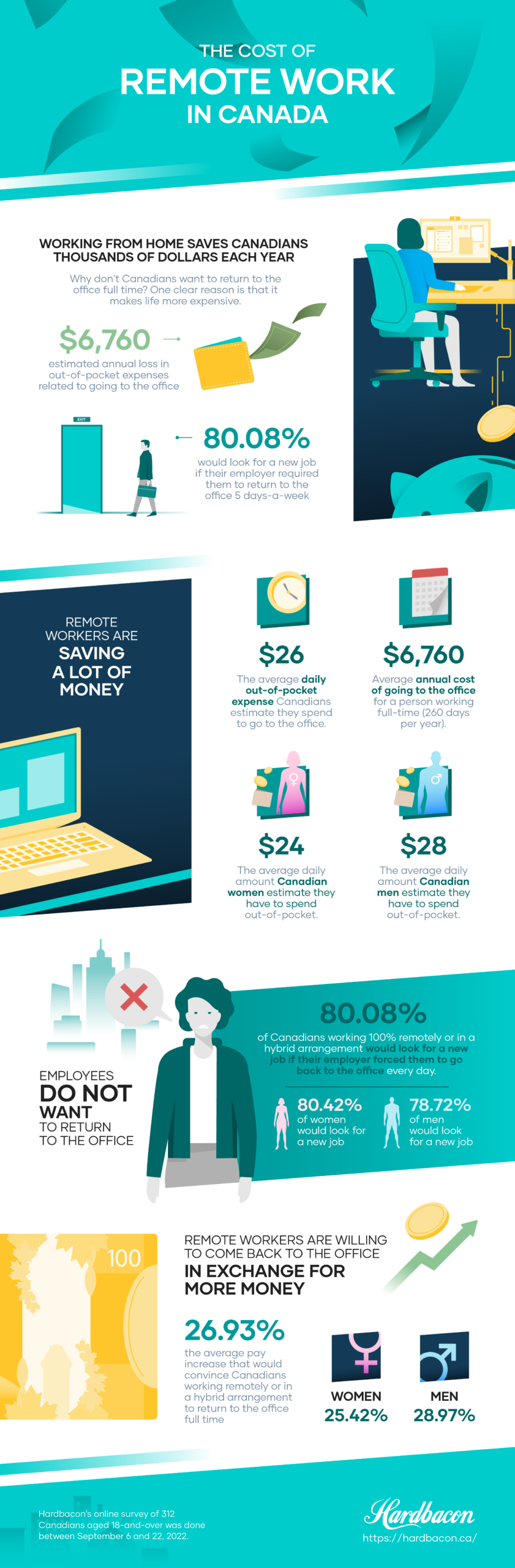 THE COST OF
REMOTE WORK
IN CANADA

WORKING FROM HOME SAVES CANADIANS THOUSANDS OF DOLLARS EACH YEAR

Why don't Canadians want to return to the office full time? One clear reason is that it makes life more expensive.

$6,760

estimated annual loss in out-of-pocket expenses related to going to the office

EXIT

80.08%

would look for a new job if their employer required them to return to the office 5 days-a-week

REMOTE WORKERS ARE SAVING A LOT OF MONEY

$26

The average daily out-of-pocket expense Canadians estimate they spend to go to the office.

$6,760

Average annual cost of going to the office for a person working full-time (260 days per year).

$24

The average daily amount Canadian women estimate they have to spend out-of-pocket.

$28

The average daily amount Canadian men estimate they have to spend out-of-pocket.

EMPLOYEES DO NOT WANT TO RETURN TO THE OFFICE

80.08%

of Canadians working 100% remotely or in a hybrid arrangement would look for a new job if their employer forced them to go back to the office every day.

80.42%
of women would look for a new job

78.72%
of men would look for a new job

100

REMOTE WORKERS ARE WILLING TO COME BACK TO THE OFFICE IN EXCHANGE FOR MORE MONEY

26.93%

the average pay increase that would convince Canadians working remotely or in a hybrid arrangement to return to the office full time

WOMEN
25.42%

MEN
28.97%

Hardbacon's online survey of 312 Canadians aged 18-and-over was done between September 6 and 22, 2022.

Hardbacon
https://hardbacon.ca/